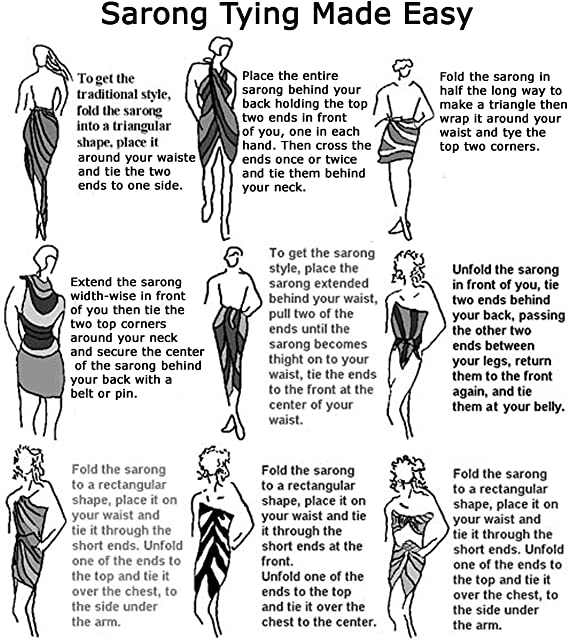 Sarong Tying Made Easy

To get the traditional style, fold the sarong into a triangular shape, place it around your waiste and tie the two ends to one side.

Place the entire sarong behind your back holding the top two ends in front of you, one in each hand. Then cross the ends once or twice and tie them behind your neck.

Fold the sarong in half the long way to make a triangle then wrap it around your waist and tye the top two corners.

Extend the sarong width-wise in front of you then tie the two top corners around your neck and secure the center of the sarong behind your back with a belt or pin.

To get the sarong style, place the sarong extended behind your waist, pull two of the ends until the sarong becomes thight on to your waist, tie the ends to the front at the center of your waist.

Unfold the sarong in front of you, tie two ends behind your back, passing the other two ends between your legs, return them to the front again, and tie them at your belly.

Fold the sarong to a rectangular shape, place it on your waist and tie it through the short ends. Unfold one of the ends to the top and tie it over the chest, to the side under the arm.

Fold the sarong to a rectangular shape, place it on your waist and tie it through the short ends at the front.
Unfold one of the ends to the top and tie it over the chest to the center.

Fold the sarong to a rectangular shape, place it on your waist and tie it through the short ends. Unfold one of the ends to the top and tie it over the chest, to the side under the arm.